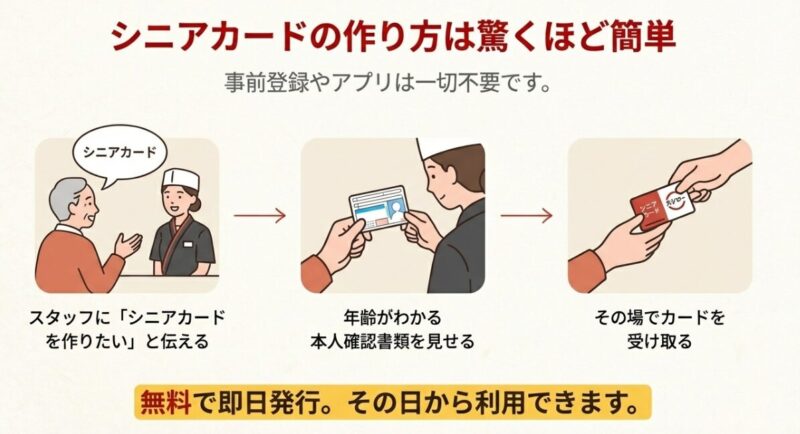 シニアカードの作り方は驚くほど簡単

事前登録やアプリは一切不要です。

シニアカード

スタッフに「シニアカードを作りたい」と伝える

年齢がわかる本人確認書類を見せる

シニアカード

スシロー

その場でカードを受け取る

無料で即日発行。その日から利用できます。